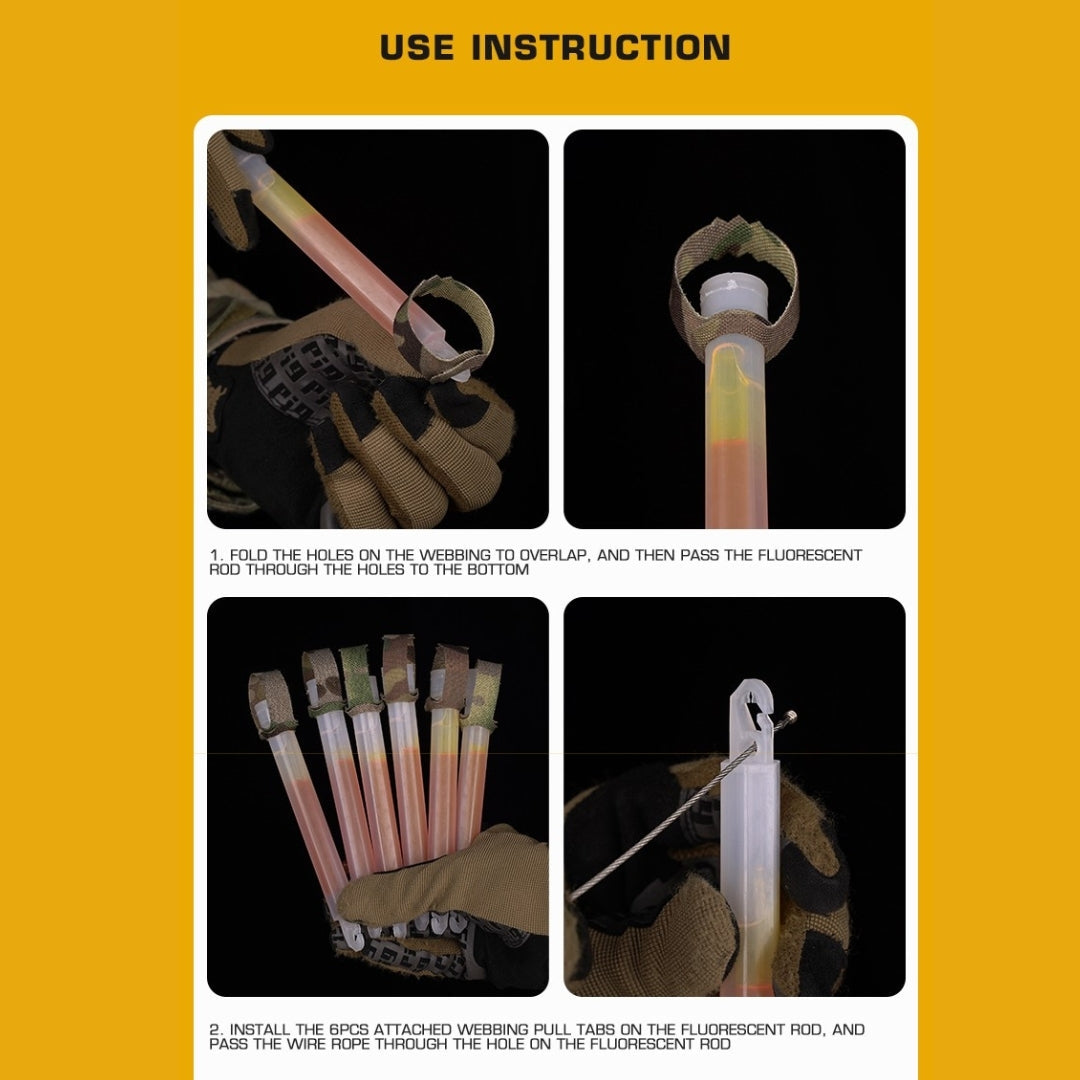 USE INSTRUCTION

1. FOLD THE HOLES ON THE WEBBING TO OVERLAP, AND THEN PASS THE FLUORESCENT ROD THROUGH THE HOLES TO THE BOTTOM

2. INSTALL THE 6PCS ATTACHED WEBBING PULL TABS ON THE FLUORESCENT ROD, AND PASS THE WIRE ROPE THROUGH THE HOLE ON THE FLUORESCENT ROD