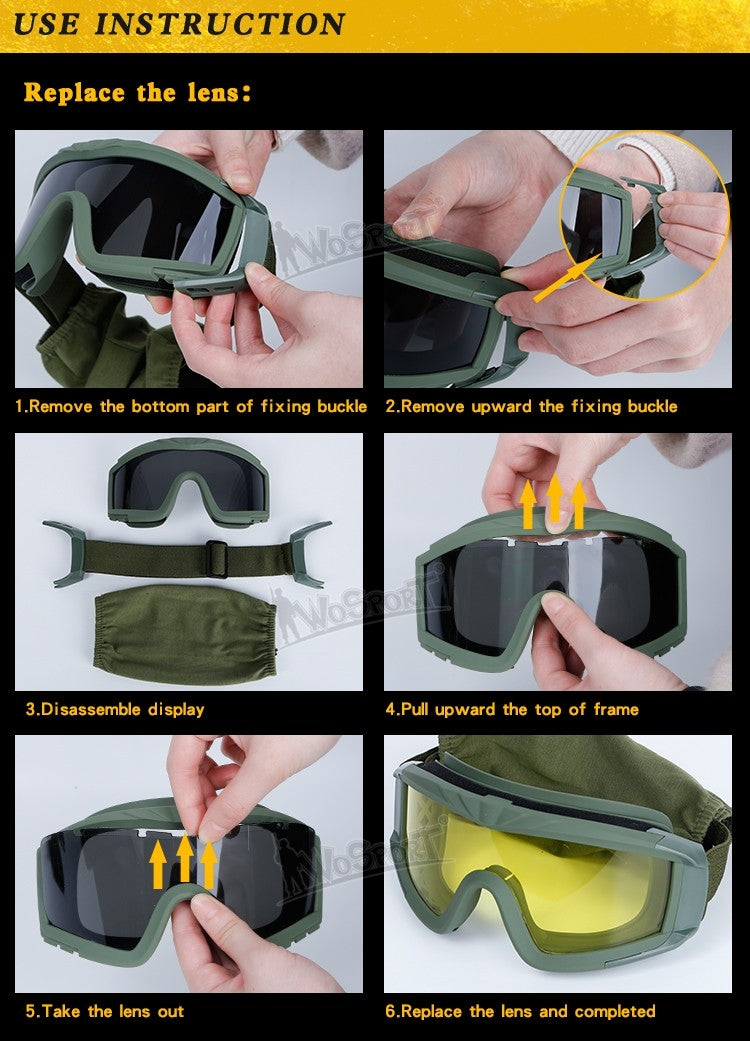 USE INSTRUCTION

Replace the lens:

WoSporT

1.Remove the bottom part of fixing buckle

2.Remove upward the fixing buckle

WoSporT

3.Disassemble display

4.Pull upward the top of frame

WoSporT

5.Take the lens out

6.Replace the lens and completed